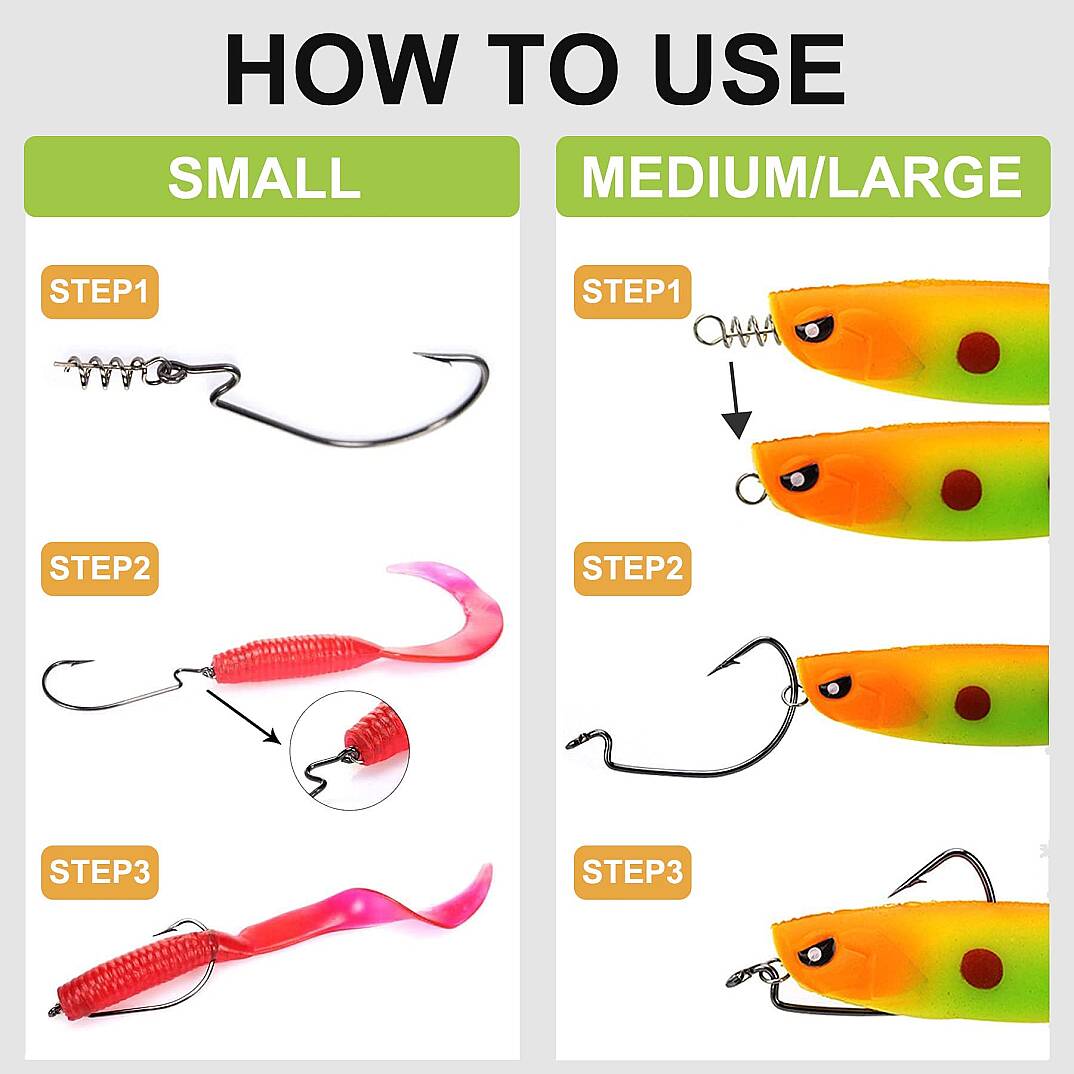 HOW TO USE

SMALL

STEP1

STEP2

STEP3

MEDIUM/LARGE

STEP1

STEP2

STEP3