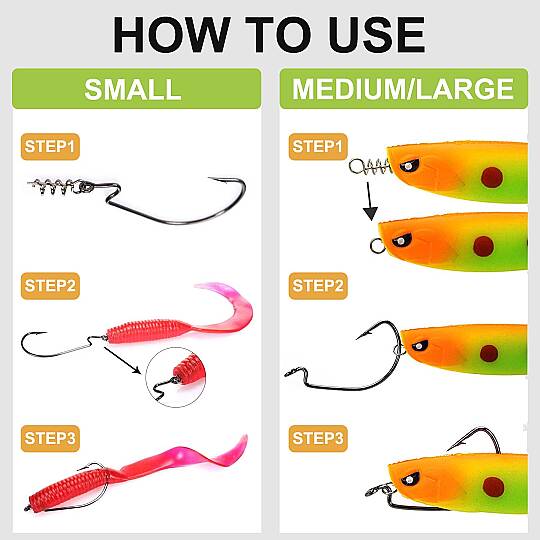 HOW TO USE

SMALL

STEP1

STEP2

STEP3

MEDIUM/LARGE

STEP1

STEP2

STEP3